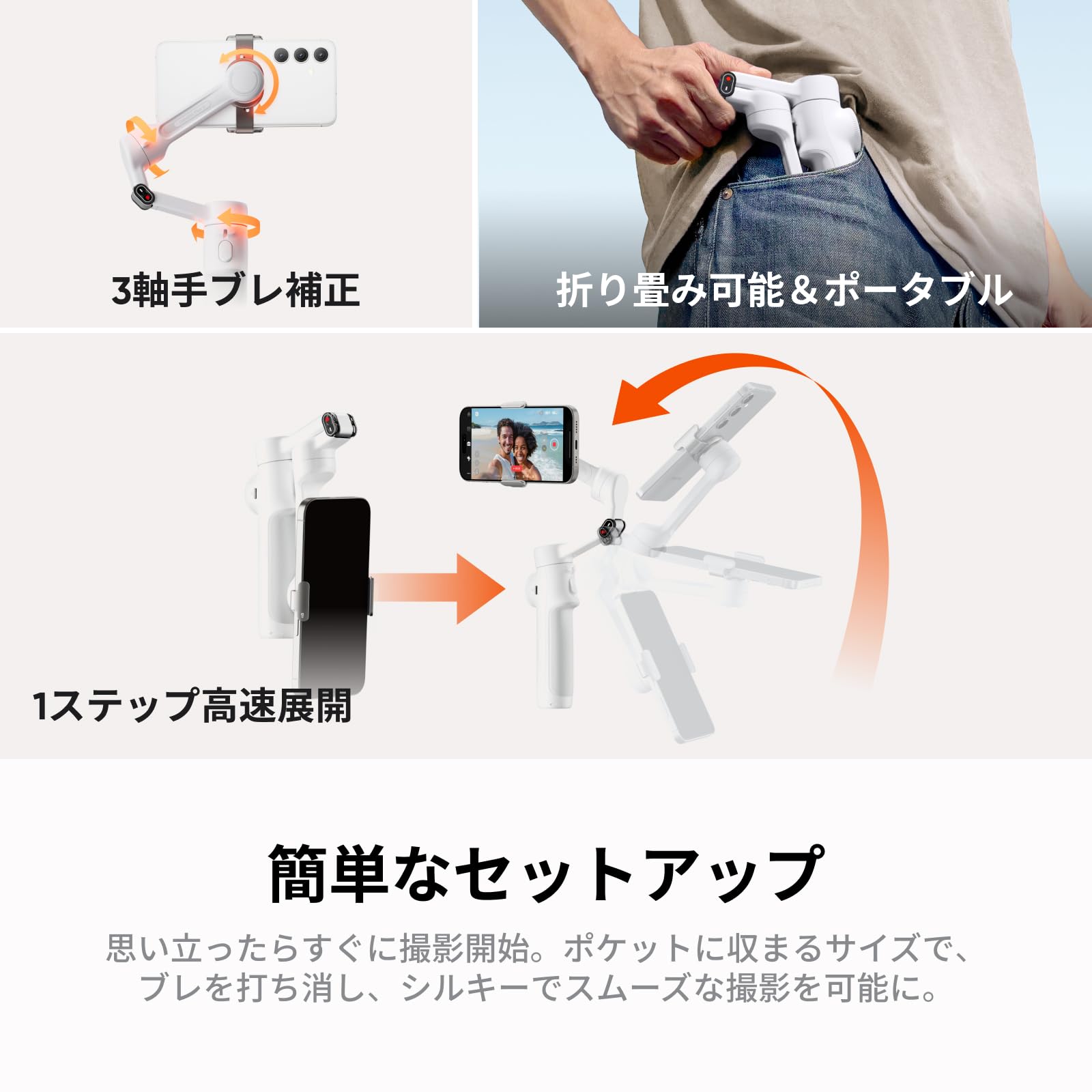 3軸手ブレ補正

折り畳み可能＆ポータブル

1ステップ高速展開

簡単なセットアップ

思い立ったらすぐに撮影開始。ポケットに収まるサイズで、ブレを打ち消し、シルキーでスムーズな撮影を可能に。